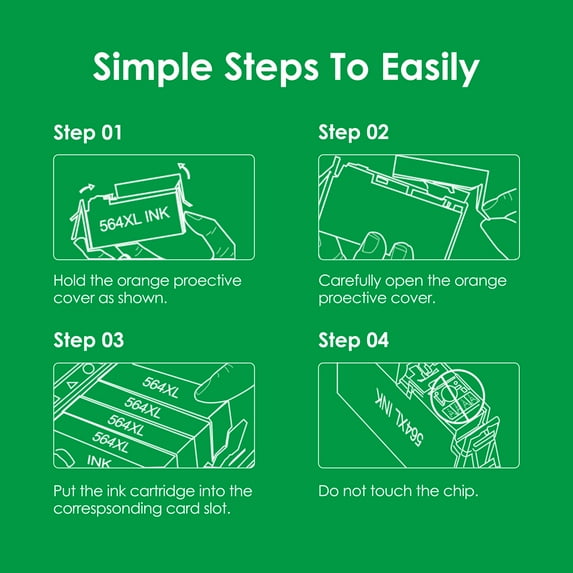 Simple Steps To Easily

Step 01

564XL INK

Hold the orange proective cover as shown.

Step 02

Carefully open the orange proective cover.

Step 03

564XL
564XL
564XL
564XL
INK

Put the ink cartridge into the correspsonding card slot.

Step 04

564XL INK

Do not touch the chip.