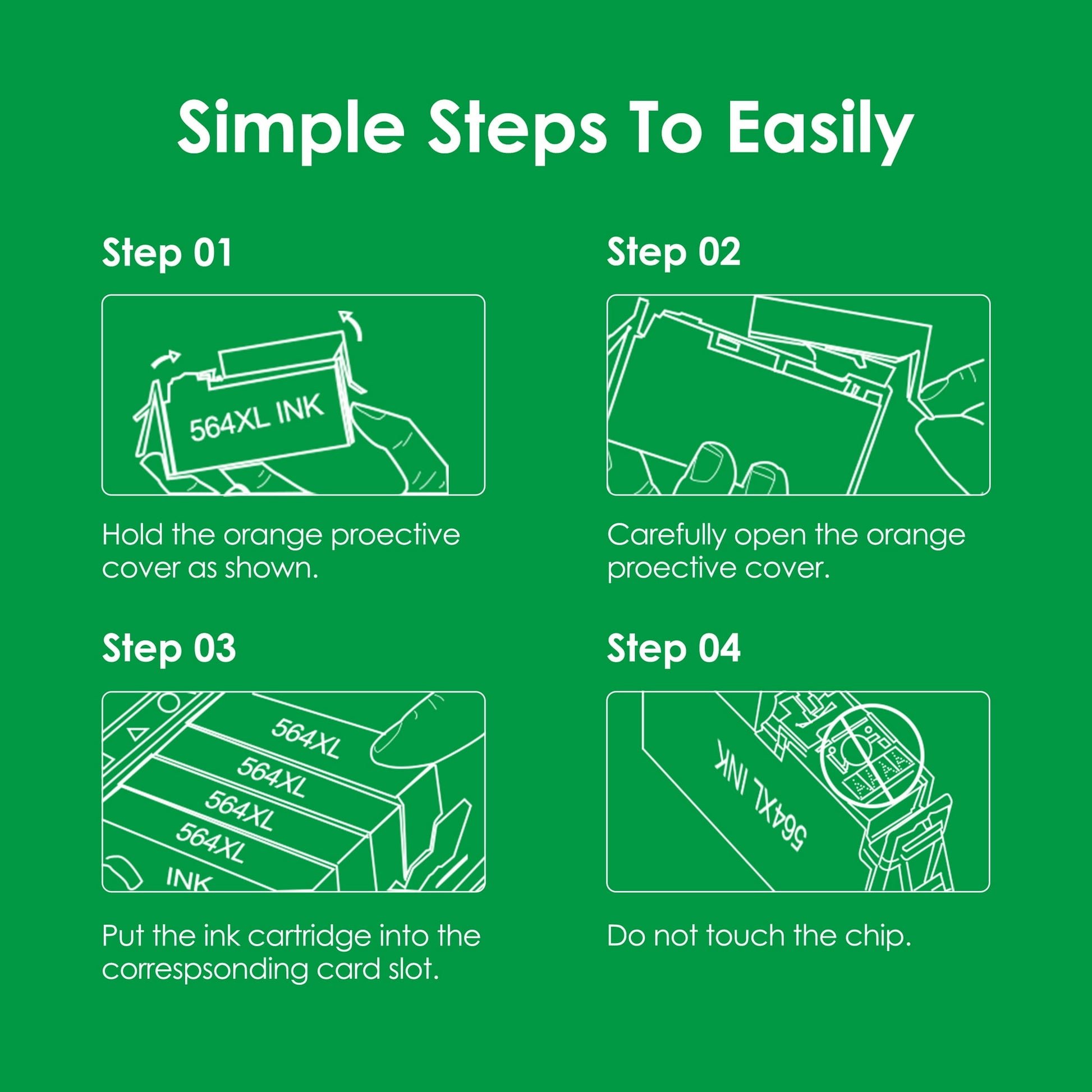 Simple Steps To Easily

Step 01

564XL INK

Hold the orange proective cover as shown.

Step 02

Carefully open the orange proective cover.

Step 03

564XL
564XL
564XL
564XL
INK

Put the ink cartridge into the correspsonding card slot.

Step 04

564XL INK

Do not touch the chip.