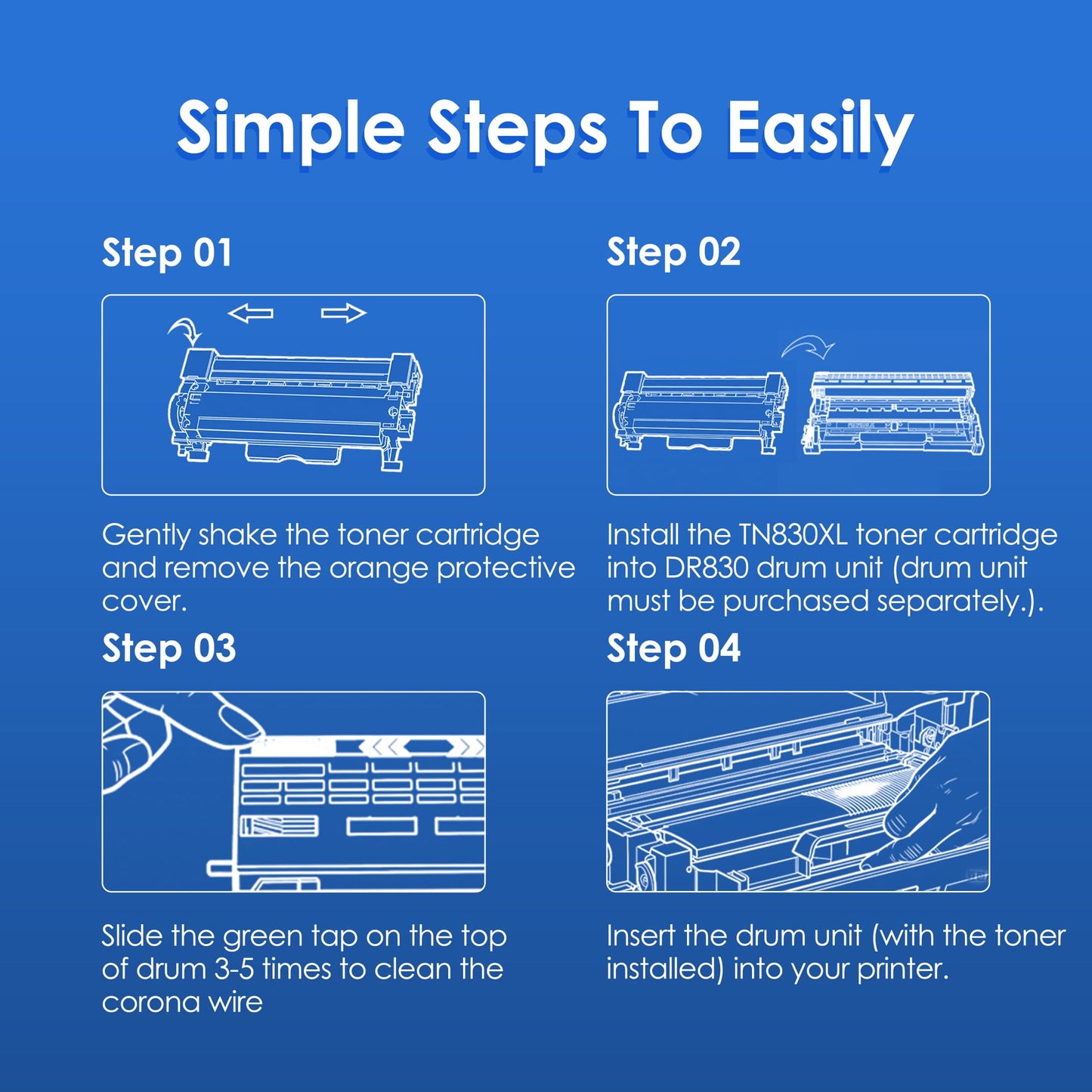 Simple Steps To Easily

Step 01

Gently shake the toner cartridge and remove the orange protective cover.

Step 02

Install the TN830XL toner cartridge into DR830 drum unit (drum unit must be purchased separately.).

Step 03

Slide the green tap on the top of drum 3-5 times to clean the corona wire

Step 04

Insert the drum unit (with the toner installed) into your printer.