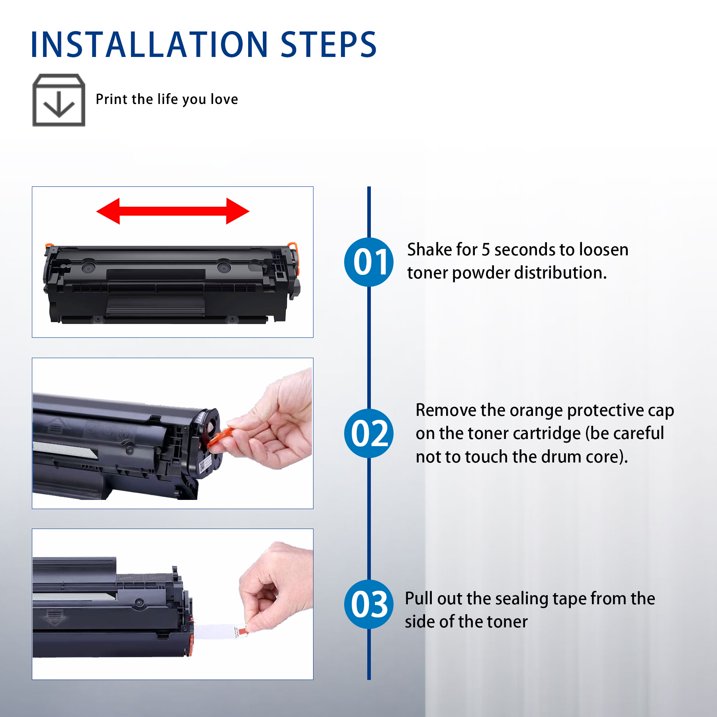 INSTALLATION STEPS

Print the life you love

01 Shake for 5 seconds to loosen toner powder distribution.

02 Remove the orange protective cap on the toner cartridge (be careful not to touch the drum core).

03 Pull out the sealing tape from the side of the toner