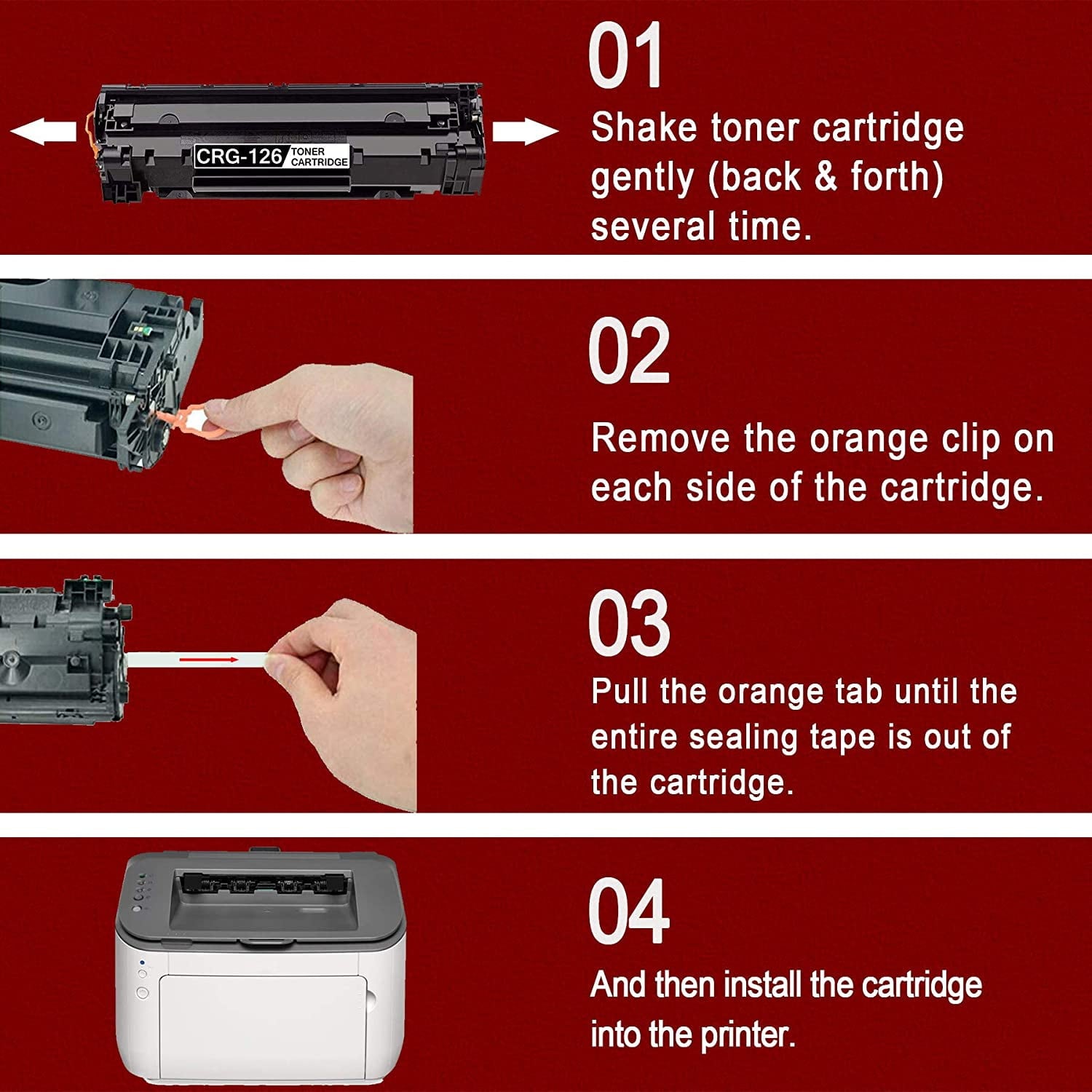 CRG-126 TONER CARTRIDGE

01

Shake toner cartridge gently (back & forth) several time.

02

Remove the orange clip on each side of the cartridge.

03

Pull the orange tab until the entire sealing tape is out of the cartridge.

04

And then install the cartridge into the printer.