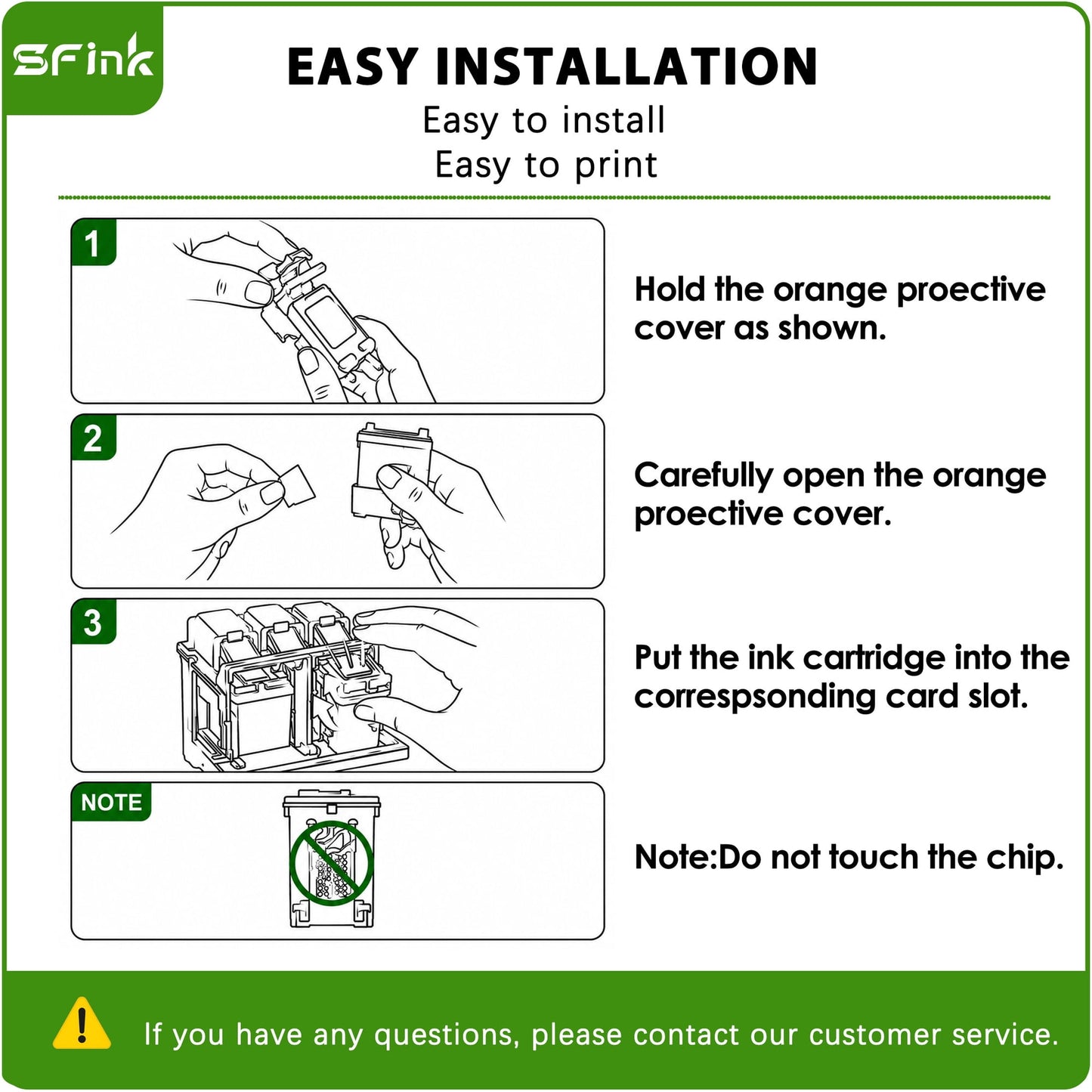 SFink

EASY INSTALLATION

Easy to install
Easy to print

1

Hold the orange proective cover as shown.

2

Carefully open the orange proective cover.

3

Put the ink cartridge into the correspsonding card slot.

NOTE

Note:Do not touch the chip.

If you have any questions, please contact our customer service.