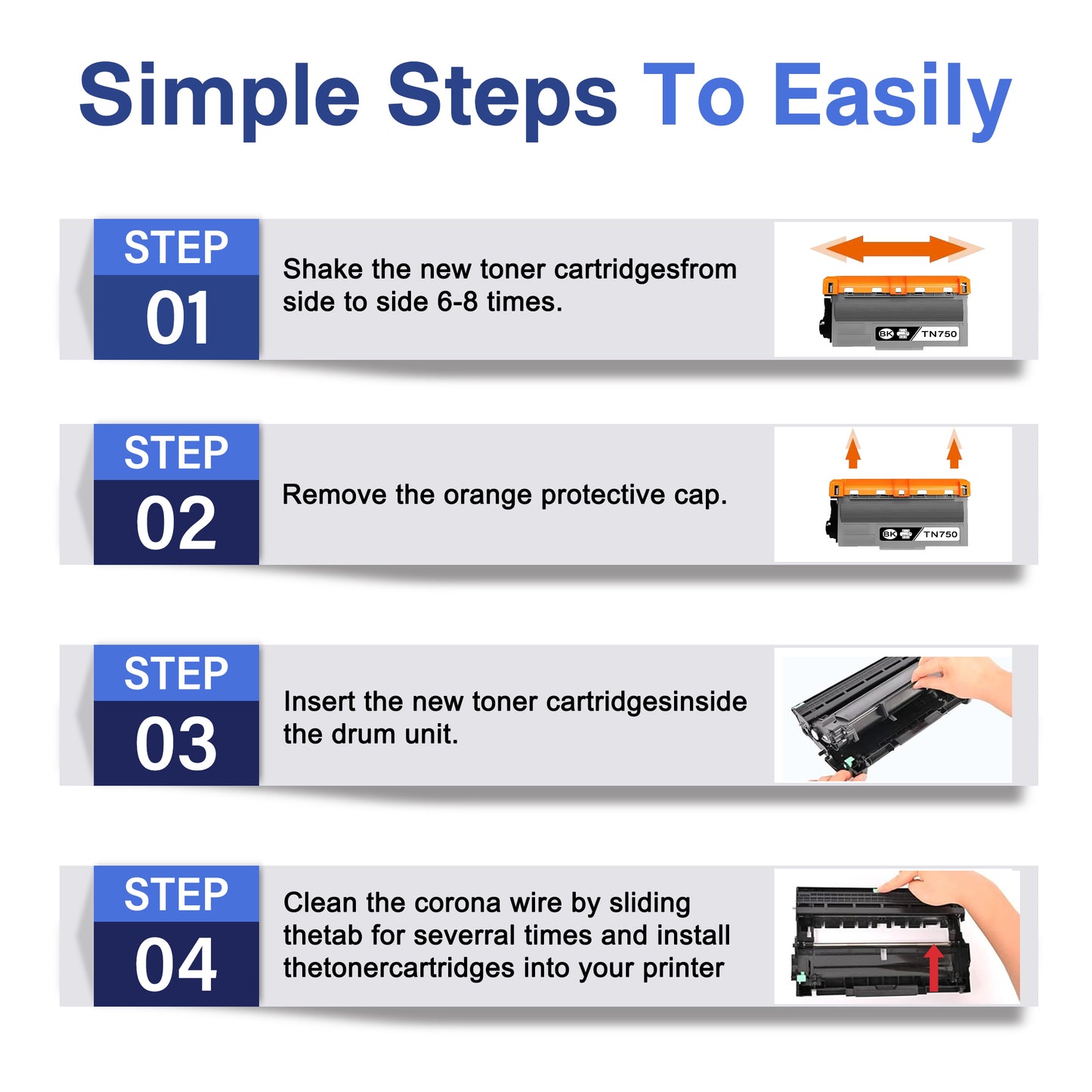 Simple Steps To Easily

STEP
01
Shake the new toner cartridgesfrom side to side 6-8 times.
BK TN750

STEP
02
Remove the orange protective cap.
BK TN750

STEP
03
Insert the new toner cartridgesinside the drum unit.

STEP
04
Clean the corona wire by sliding thetab for severral times and install thetonercartridges into your printer