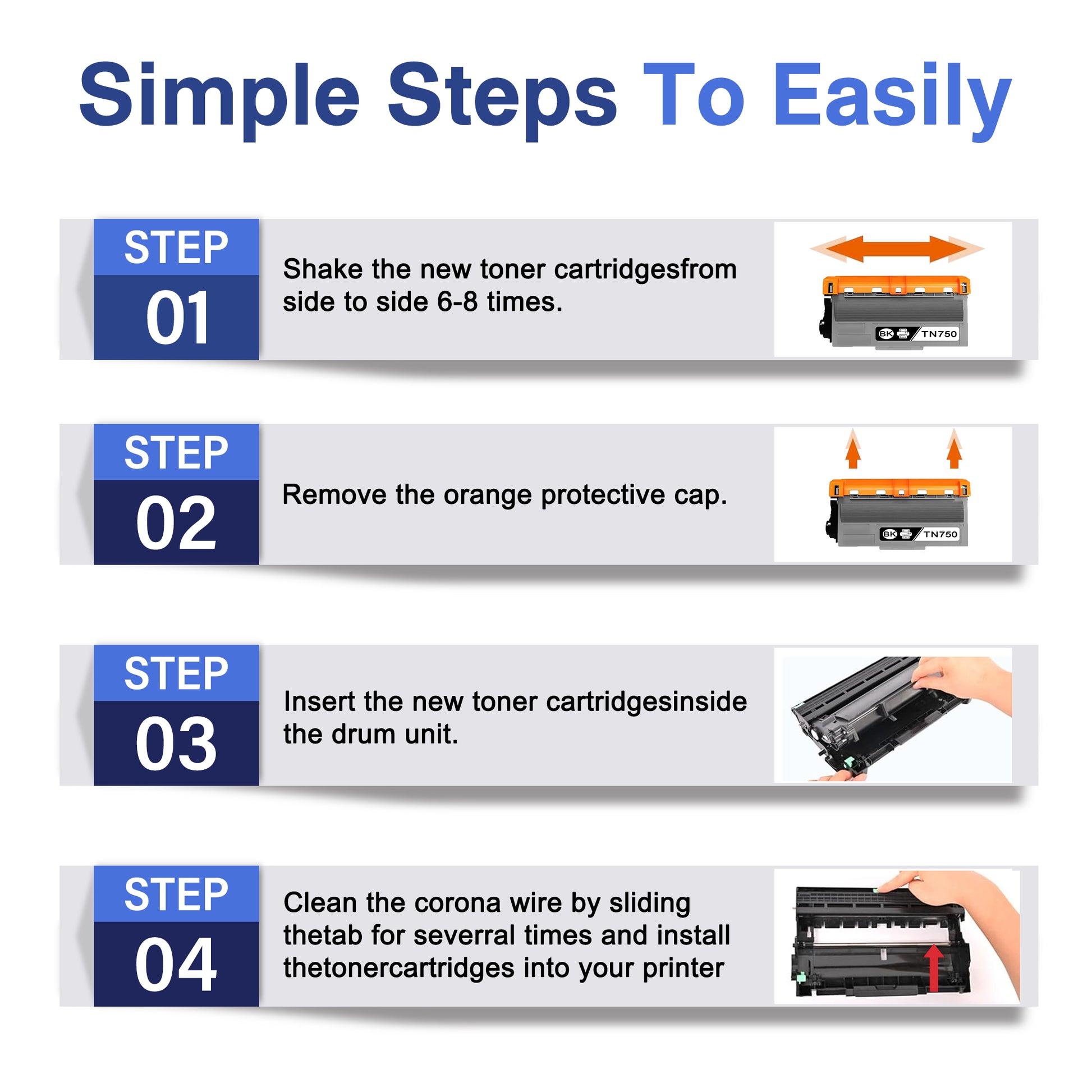 Simple Steps To Easily

STEP
01

Shake the new toner cartridgesfrom side to side 6-8 times.

BK TN750

STEP
02

Remove the orange protective cap.

BK TN750

STEP
03

Insert the new toner cartridgesinside the drum unit.

STEP
04

Clean the corona wire by sliding thetab for severral times and install thetonercartridges into your printer