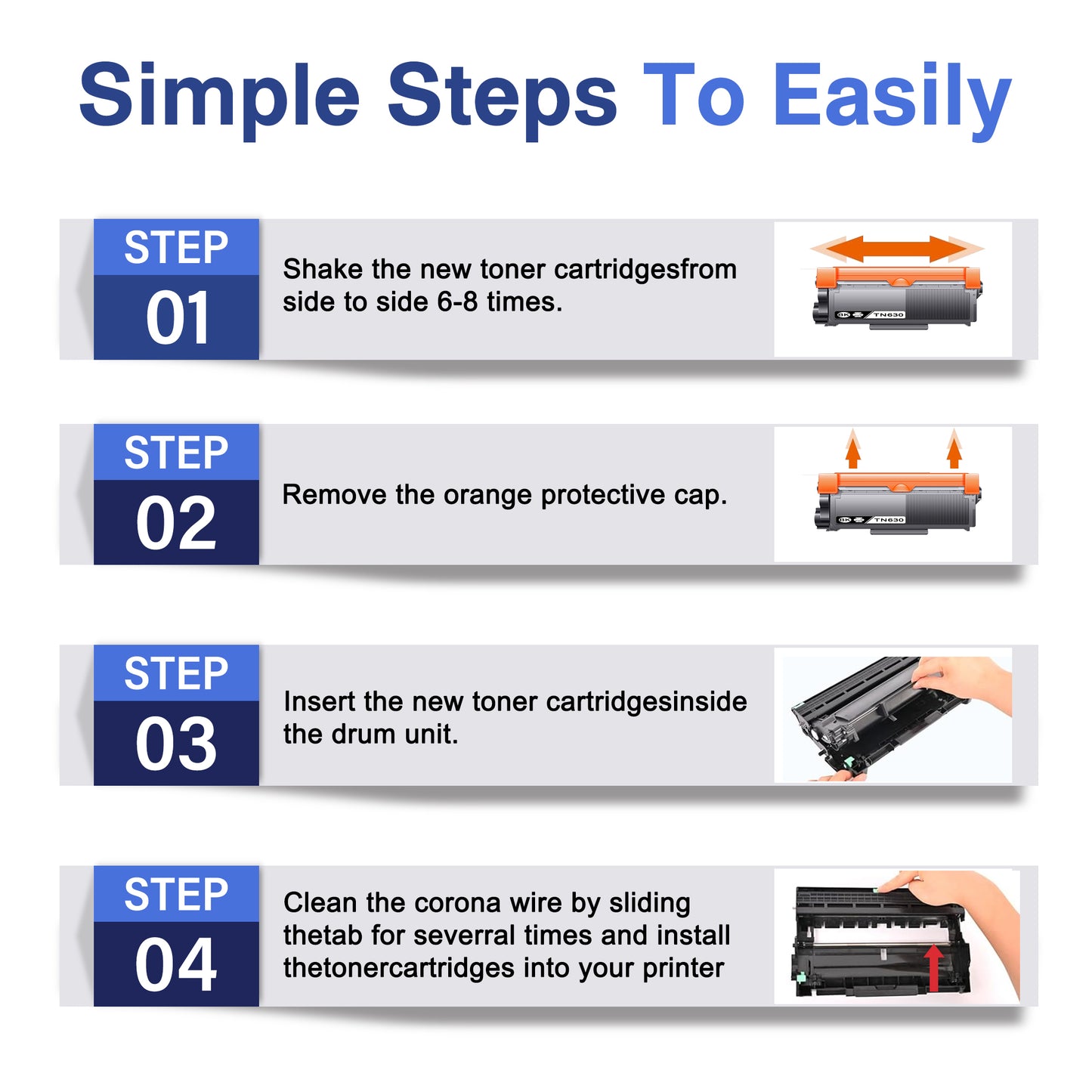 Simple Steps To Easily

STEP
01

Shake the new toner cartridgesfrom side to side 6-8 times.

BK TN630

STEP
02

Remove the orange protective cap.

BK TN630

STEP
03

Insert the new toner cartridgesinside the drum unit.

STEP
04

Clean the corona wire by sliding thetab for severral times and install thetonercartridges into your printer