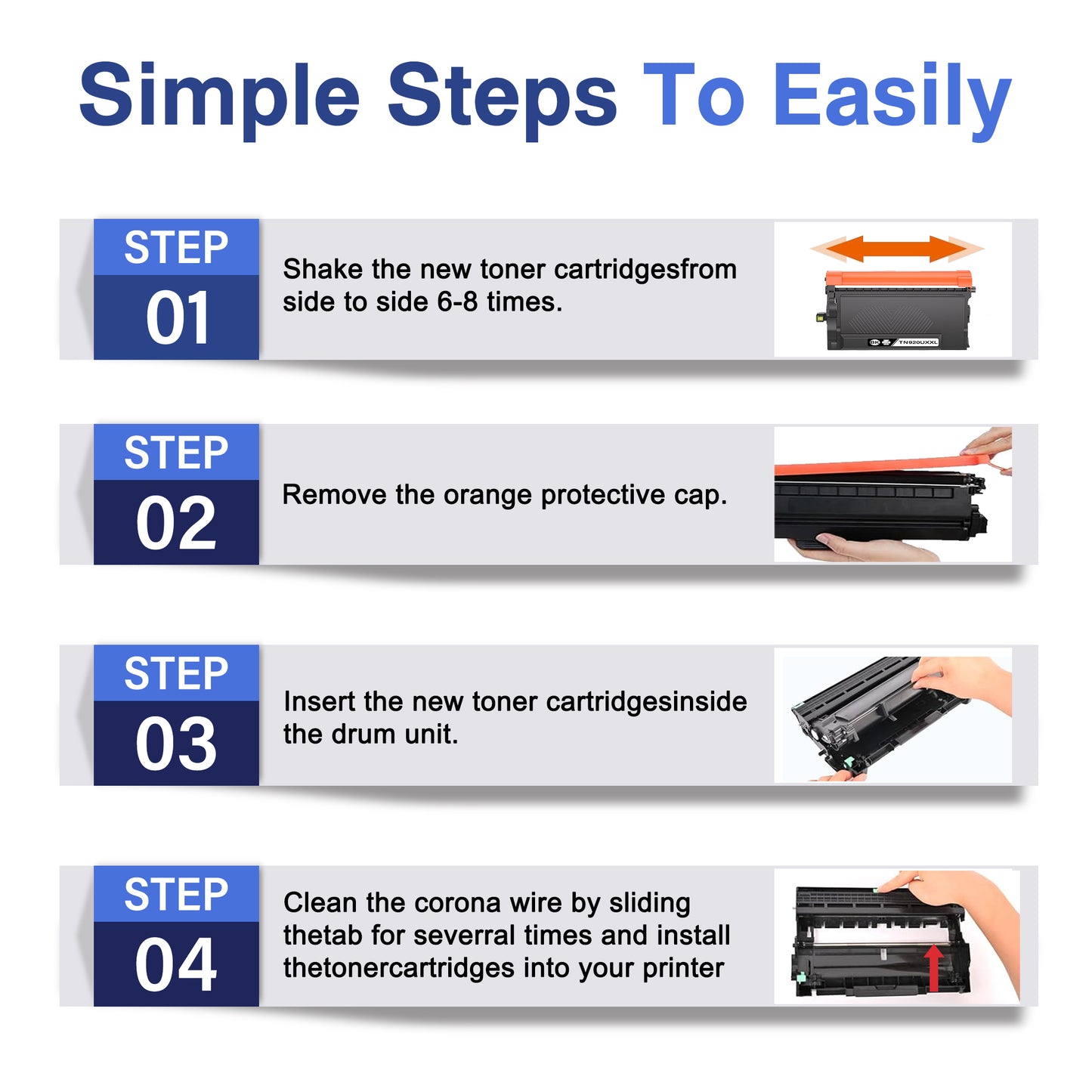 Simple Steps To Easily

STEP
01

Shake the new toner cartridgesfrom side to side 6-8 times.

BK TN920UXXL

STEP
02

Remove the orange protective cap.

STEP
03

Insert the new toner cartridgesinside the drum unit.

STEP
04

Clean the corona wire by sliding thetab for severral times and install thetonercartridges into your printer