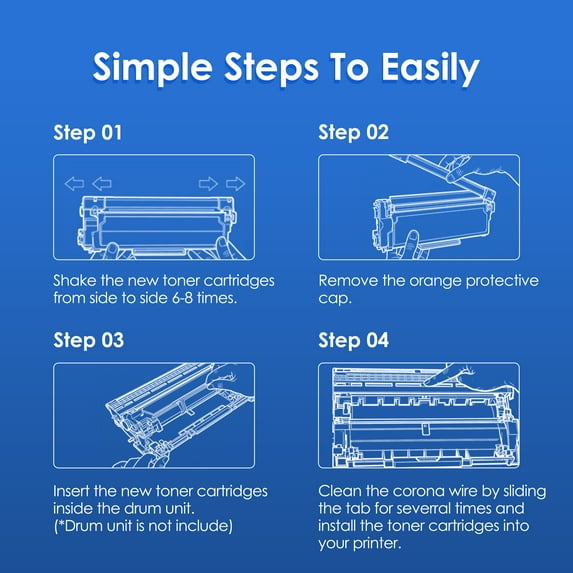 Simple Steps To Easily

Step 01

Shake the new toner cartridges from side to side 6-8 times.

Step 02

Remove the orange protective cap.

Step 03

Insert the new toner cartridges inside the drum unit.
(*Drum unit is not include)

Step 04

Clean the corona wire by sliding the tab for severral times and install the toner cartridges into your printer.