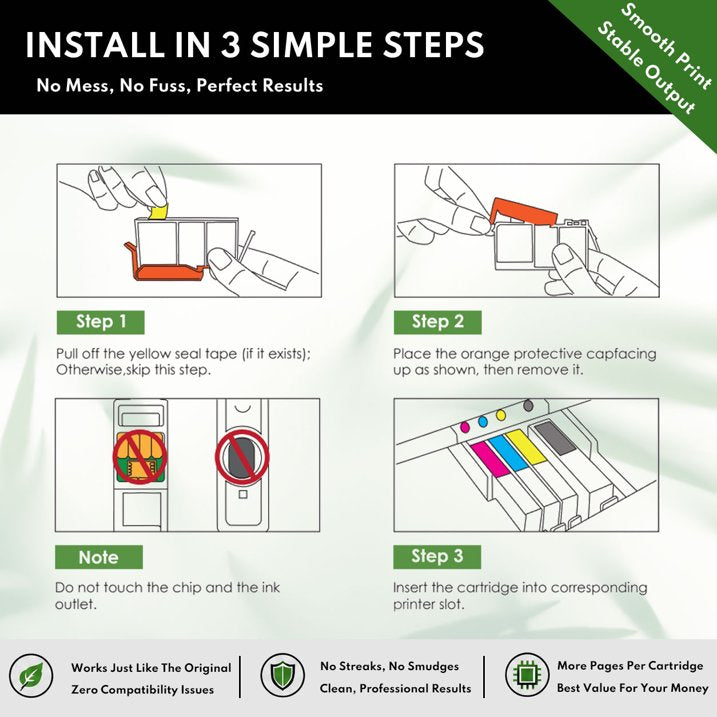 INSTALL IN 3 SIMPLE STEPS

No Mess, No Fuss, Perfect Results

Smooth Print
Stable Output

Step 1

Pull off the yellow seal tape (if it exists); Otherwise,skip this step.

Step 2

Place the orange protective capfacing up as shown, then remove it.

Note

Do not touch the chip and the ink outlet.

Step 3

Insert the cartridge into corresponding printer slot.

Works Just Like The Original
Zero Compatibility Issues

No Streaks, No Smudges
Clean, Professional Results

More Pages Per Cartridge
Best Value For Your Money