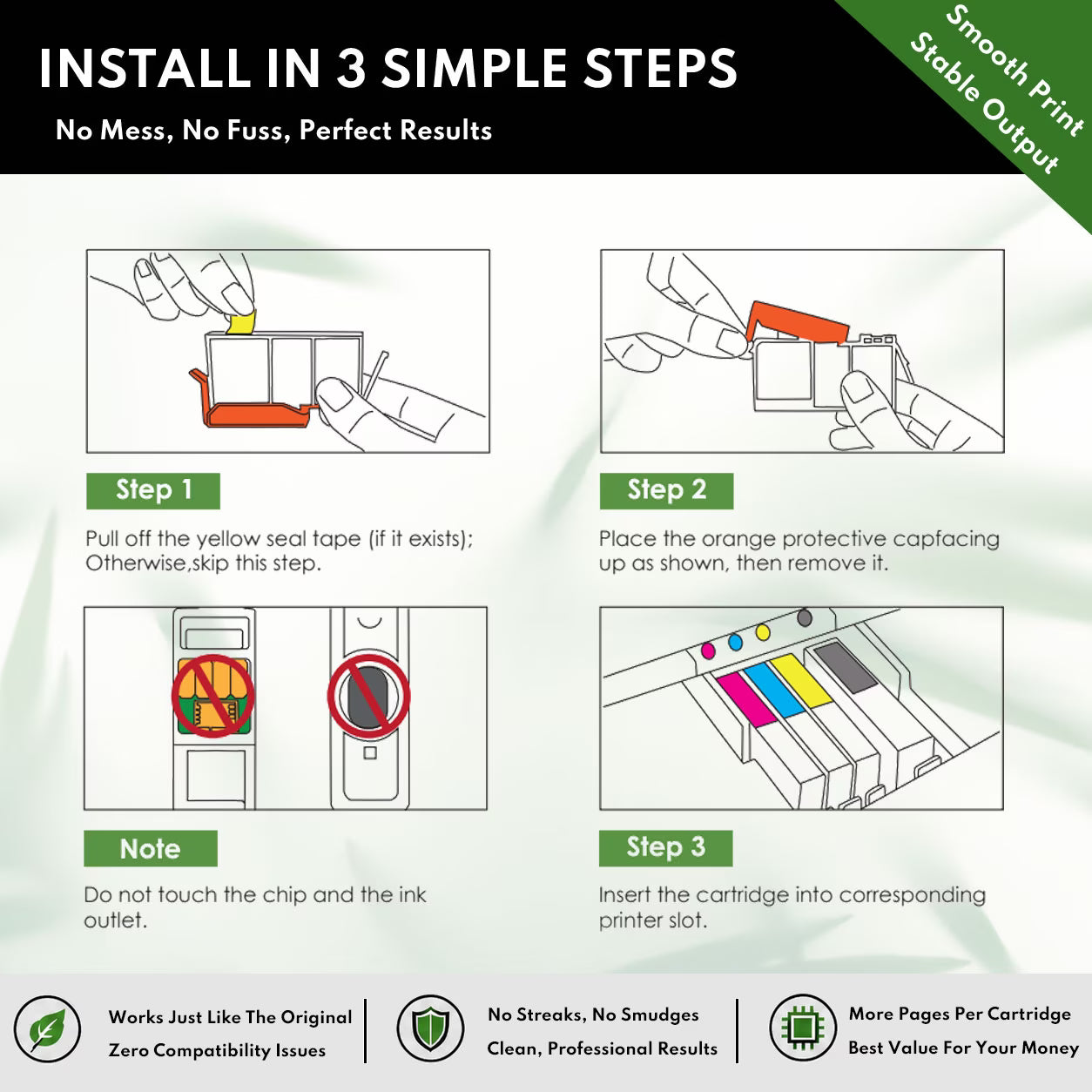 INSTALL IN 3 SIMPLE STEPS

No Mess, No Fuss, Perfect Results

Smooth Print
Stable Output

Step 1

Pull off the yellow seal tape (if it exists); Otherwise,skip this step.

Step 2

Place the orange protective capfacing up as shown, then remove it.

Note

Do not touch the chip and the ink outlet.

Step 3

Insert the cartridge into corresponding printer slot.

Works Just Like The Original
Zero Compatibility Issues

No Streaks, No Smudges
Clean, Professional Results

More Pages Per Cartridge
Best Value For Your Money