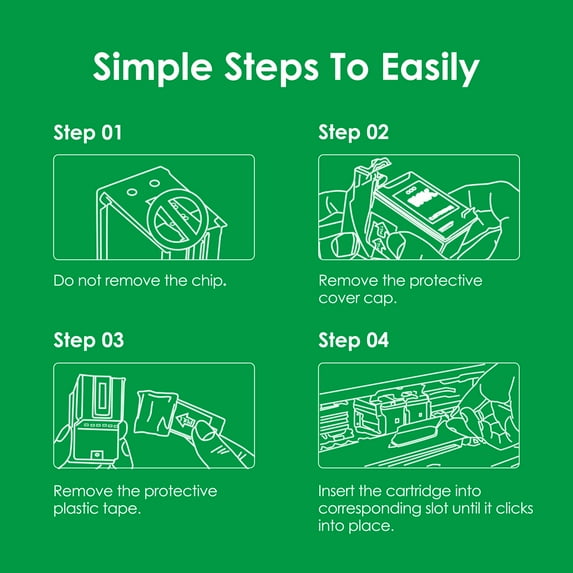 Simple Steps To Easily

Step 01

Do not remove the chip.

Step 02

Remove the protective cover cap.

Step 03

Remove the protective plastic tape.

Step 04

Insert the cartridge into corresponding slot until it clicks into place.