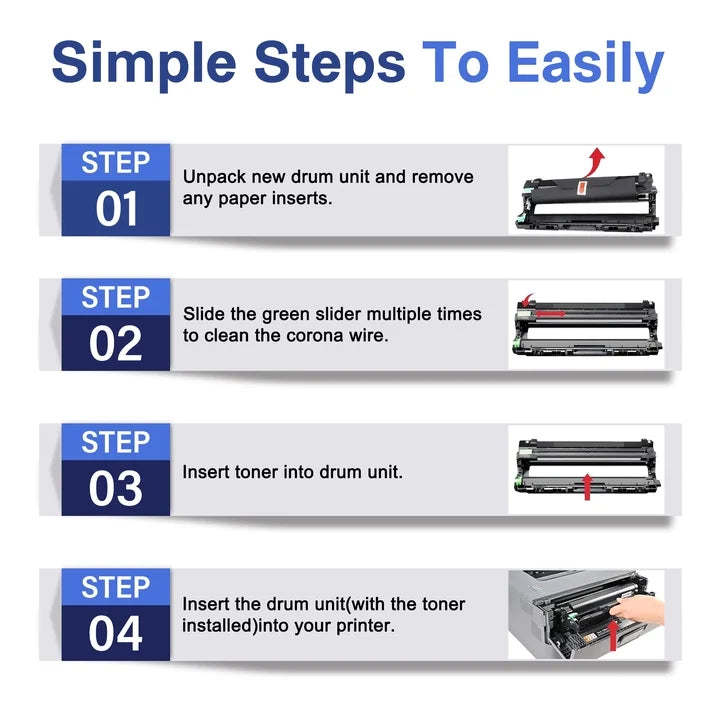 Simple Steps To Easily

STEP
01
Unpack new drum unit and remove any paper inserts.

STEP
02
Slide the green slider multiple times to clean the corona wire.

STEP
03
Insert toner into drum unit.

STEP
04
Insert the drum unit(with the toner installed)into your printer.