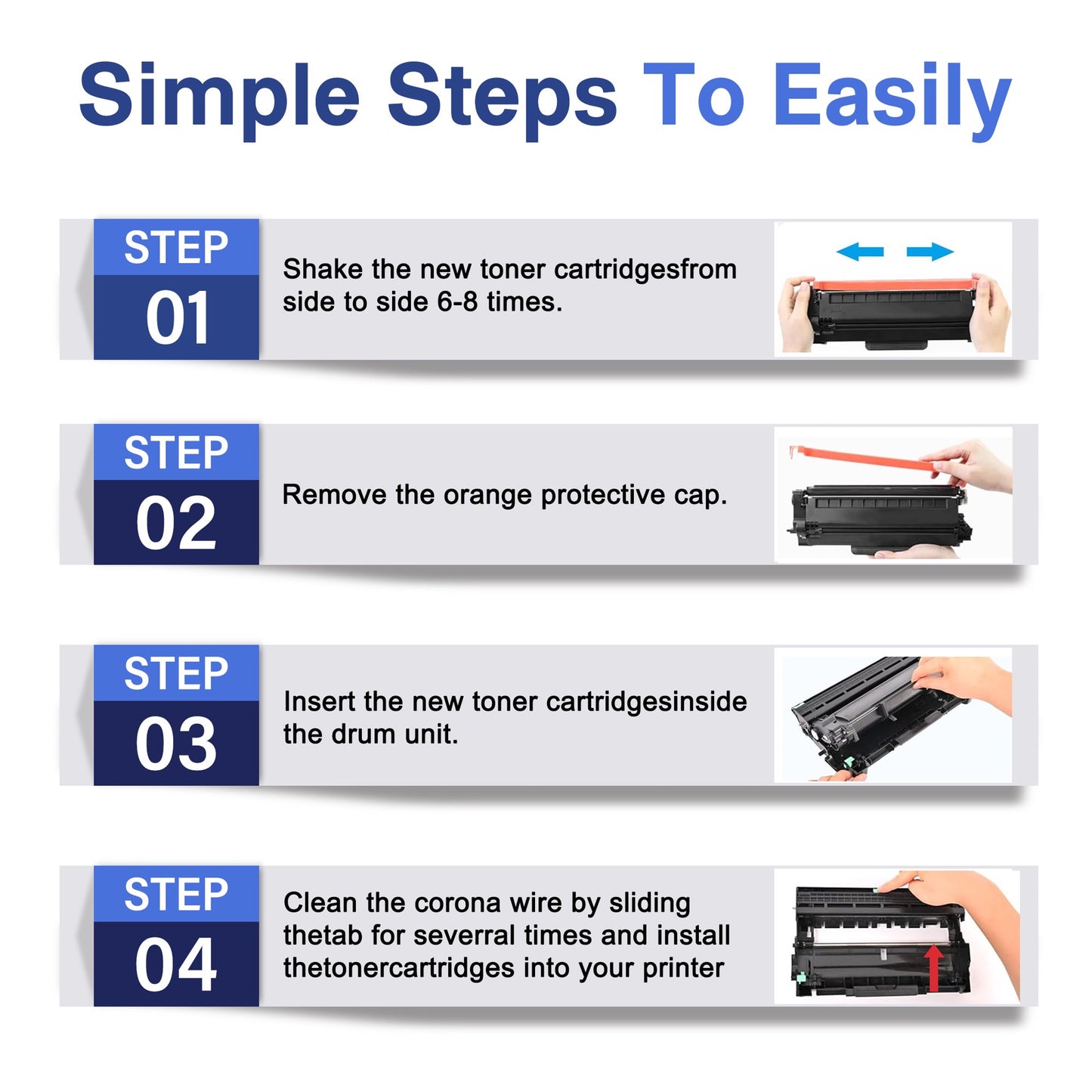 Simple Steps To Easily

STEP
01
Shake the new toner cartridgesfrom side to side 6-8 times.

STEP
02
Remove the orange protective cap.

STEP
03
Insert the new toner cartridgesinside the drum unit.

STEP
04
Clean the corona wire by sliding thetab for severral times and install thetonercartridges into your printer