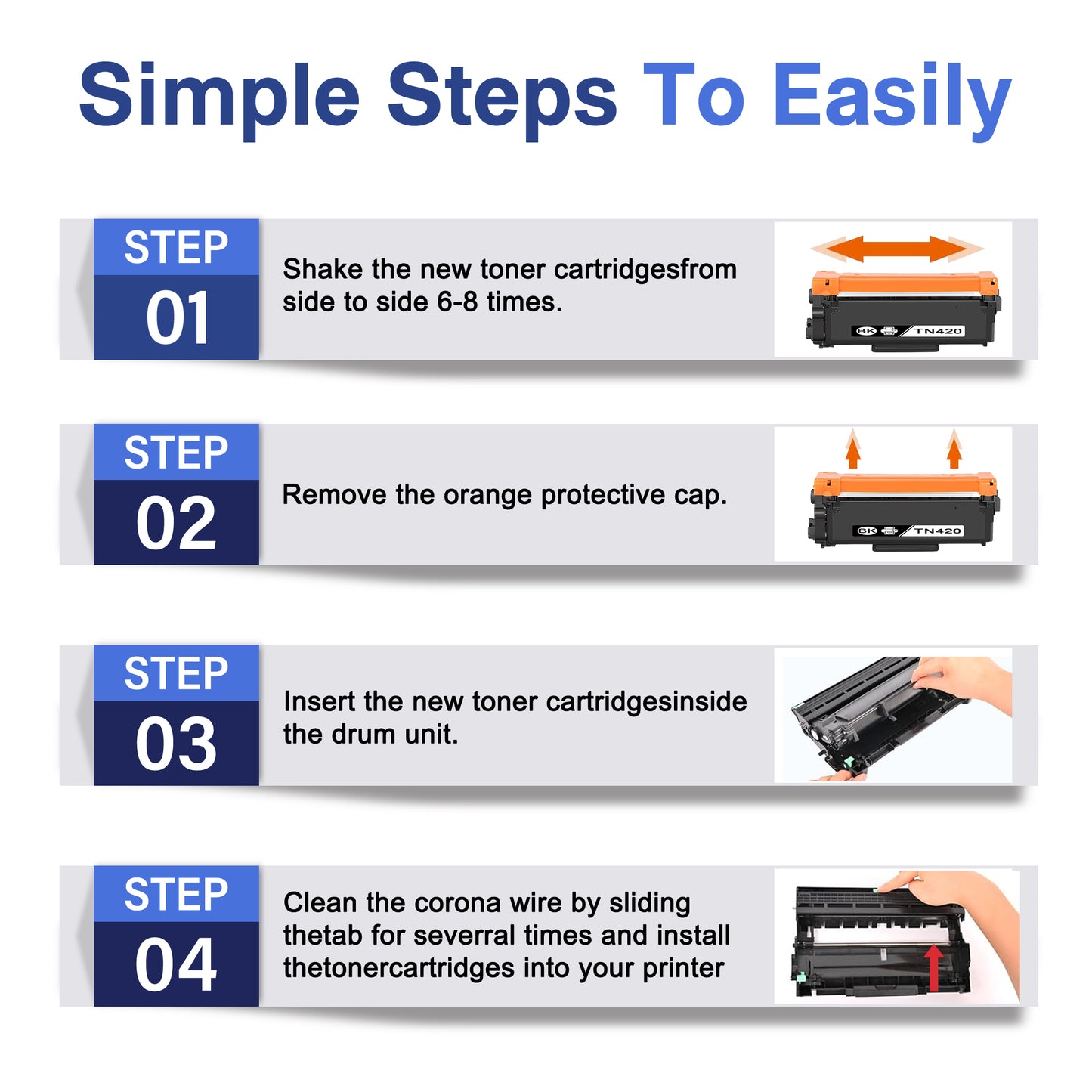 Simple Steps To Easily

STEP 01

Shake the new toner cartridgesfrom side to side 6-8 times.

BK TN420

STEP 02

Remove the orange protective cap.

BK TN420

STEP 03

Insert the new toner cartridgesinside the drum unit.

STEP 04

Clean the corona wire by sliding thetab for severral times and install thetonercartridges into your printer