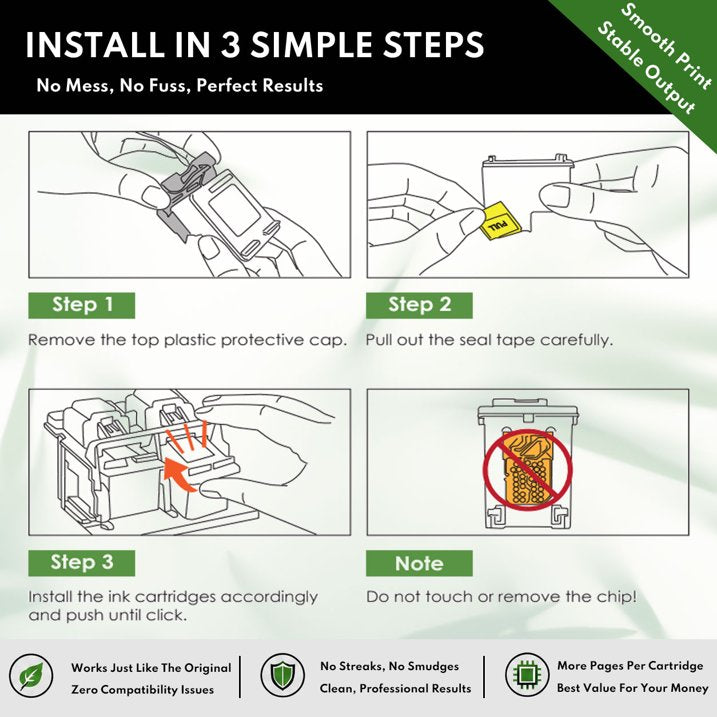 INSTALL IN 3 SIMPLE STEPS

No Mess, No Fuss, Perfect Results

Smooth Print
Stable Output

PULL

Step 1

Remove the top plastic protective cap.

Step 2

Pull out the seal tape carefully.

Step 3

Install the ink cartridges accordingly and push until click.

Note

Do not touch or remove the chip!

Works Just Like The Original
Zero Compatibility Issues

No Streaks, No Smudges
Clean, Professional Results

More Pages Per Cartridge
Best Value For Your Money